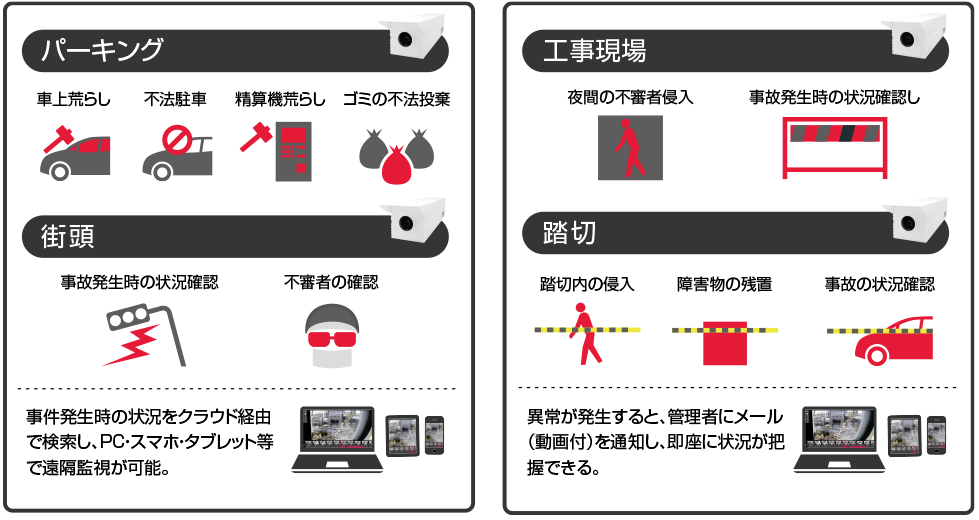 パーキング

車上荒らし

不法駐車

精算機荒らし

ゴミの不法投棄

街頭

事故発生時の状況確認

不審者の確認

事件発生時の状況をクラウド経由で検索し、PC・スマホ・タブレット等で遠隔監視が可能。

工事現場

夜間の不審者侵入

事故発生時の状況確認し

踏切

踏切内の侵入

障害物の残置

事故の状況確認

異常が発生すると、管理者にメール(動画付)を通知し、即座に状況が把握できる。